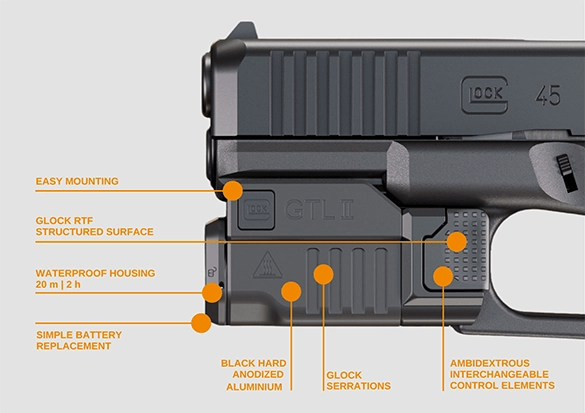 GLOCK 45

GLOCK GTL II

EASY MOUNTING

GLOCK RTF
STRUCTURED SURFACE

WATERPROOF HOUSING
20 m | 2 h

SIMPLE BATTERY
REPLACEMENT

BLACK HARD
ANODIZED
ALUMINIUM

GLOCK
SERRATIONS

AMBIDEXTROUS
INTERCHANGEABLE
CONTROL ELEMENTS